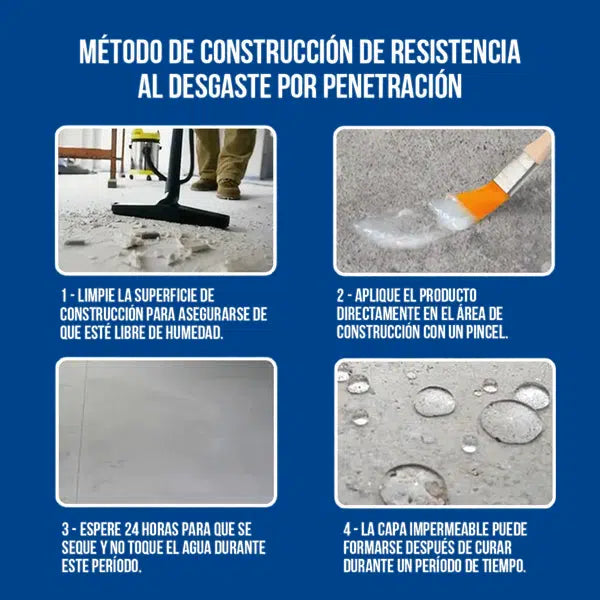 MÉTODO DE CONSTRUCCIÓN DE RESISTENCIA AL DESGASTE POR PENETRACIÓN

1 - LIMPIE LA SUPERFICIE DE CONSTRUCCIÓN PARA ASEGURARSE DE QUE ESTÉ LIBRE DE HUMEDAD.

2 - APLIQUE EL PRODUCTO DIRECTAMENTE EN EL ÁREA DE CONSTRUCCIÓN CON UN PINCEL.

3 - ESPERE 24 HORAS PARA QUE SE SEQUE Y NO TOQUE EL AGUA DURANTE ESTE PERÍODO.

4 - LA CAPA IMPERMEABLE PUEDE FORMARSE DESPUÉS DE CURAR DURANTE UN PERÍODO DE TIEMPO.